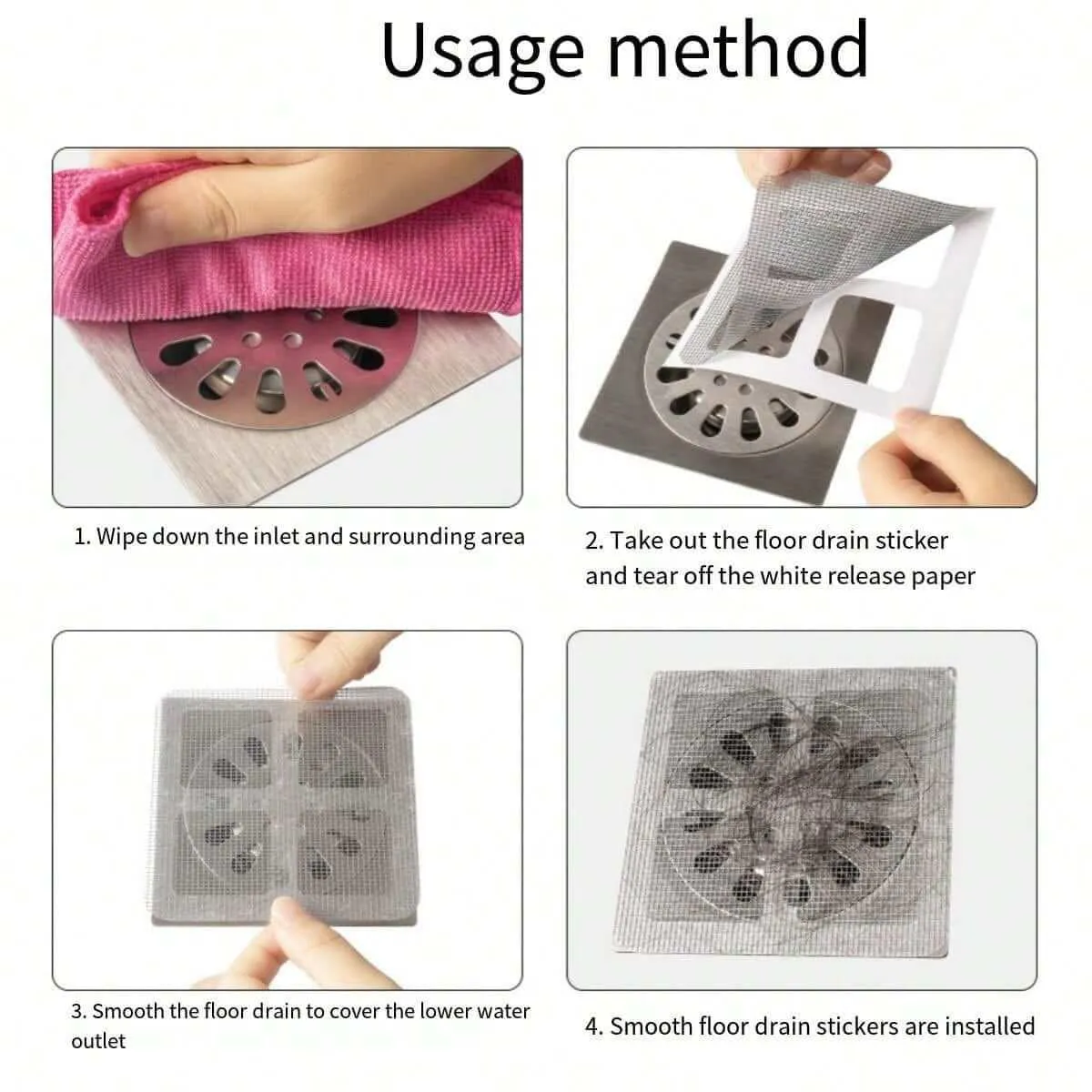 Usage method

1. Wipe down the inlet and surrounding area

2. Take out the floor drain sticker and tear off the white release paper

3. Smooth the floor drain to cover the lower water outlet

4. Smooth floor drain stickers are installed